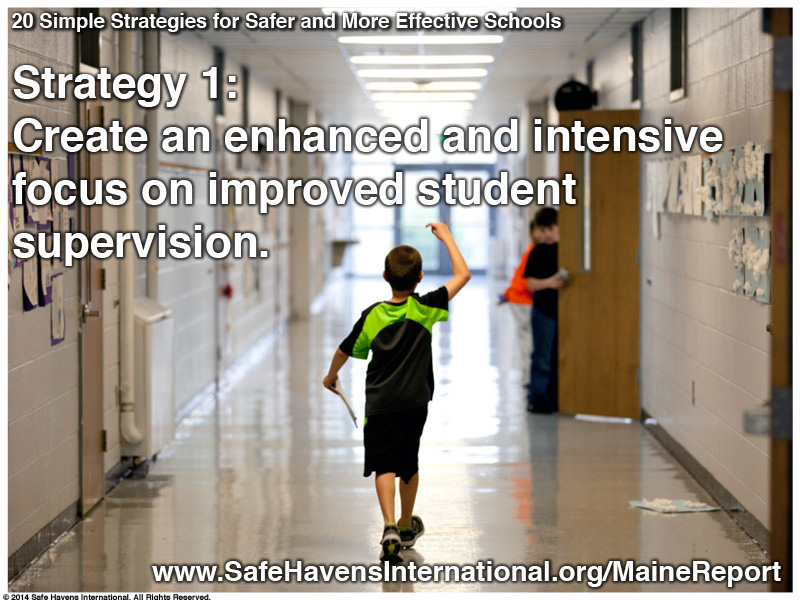 20 Simple Strategies for Safer and More Effective Schools

Strategy 1:
Create an enhanced and intensive focus on improved student supervision.

www.SafeHavensInternational.org/MaineReport

© 2014 Safe Havens International. All Rights Reserved.